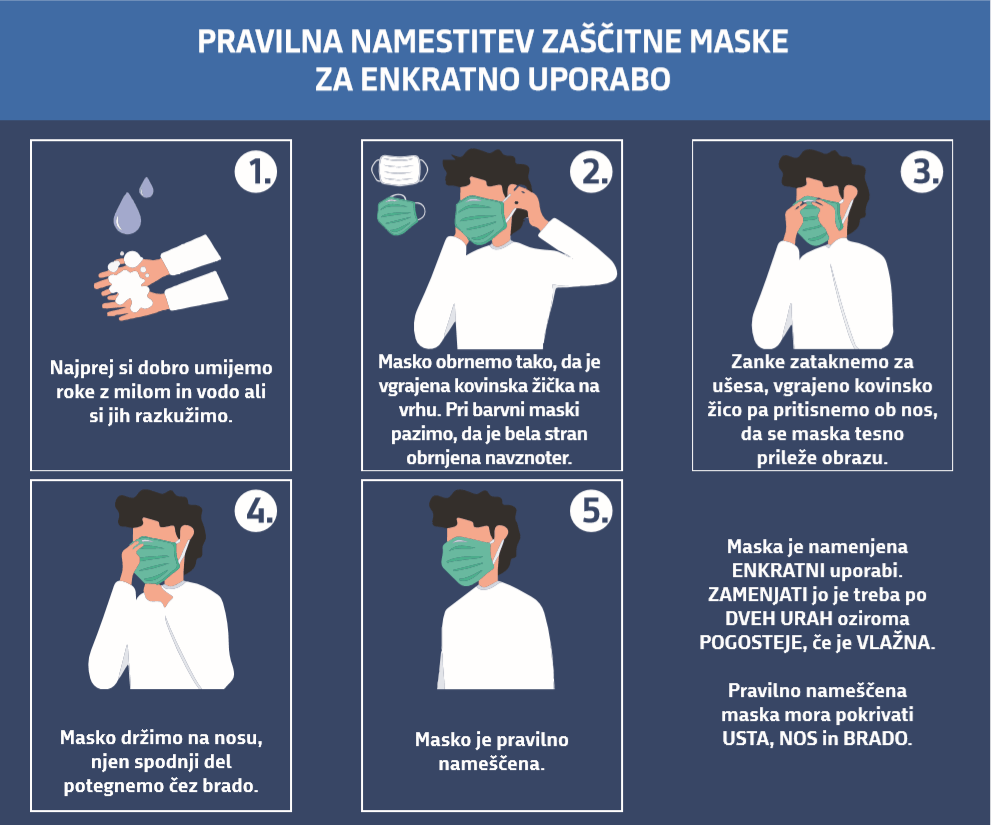 PRAVILNA NAMESTITEV ZAŠČITNE MASKE ZA ENKRATNO UPORABO

1.

Najprej si dobro umijemo roke z milom in vodo ali si jih razkužimo.

2.

Masko obrnemo tako, da je vgrajena kovinska žička na vrhu. Pri barvni maski pazimo, da je bela stran obrnjena navznoter.

3.

Zanke zataknemo za ušesa, vgrajeno kovinsko žico pa pritisnemo ob nos, da se maska tesno prileže obrazu.

4.

Masko držimo na nosu, njen spodnji del potegnemo čez brado.

5.

Masko je pravilno nameščena.

Maska je namenjena ENKRATNI uporabi. ZAMENJATI jo je treba po DVEH URAH oziroma POGOSTEJE, če je VLAŽNA.

Pravilno nameščena maska mora pokrivati USTA, NOS in BRADO.