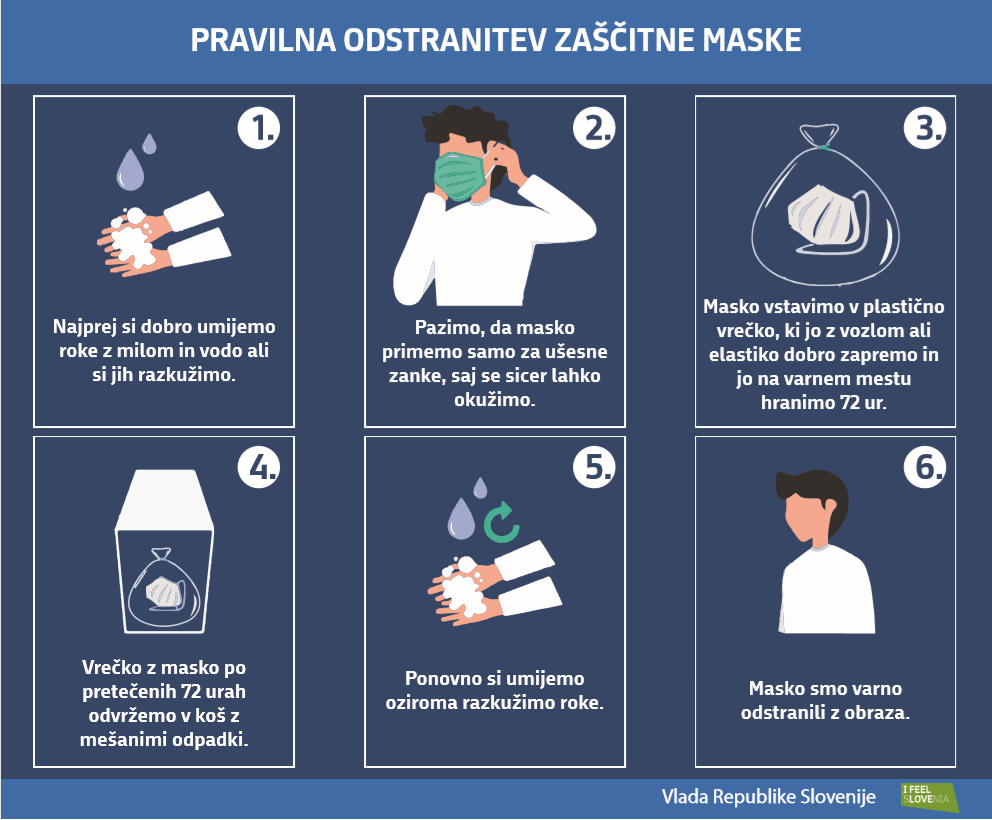 PRAVILNA ODSTRANITEV ZAŠČITNE MASKE

1.

Najprej si dobro umijemo roke z milom in vodo ali si jih razkužimo.

2.

Pazimo, da masko primemo samo za ušesne zanke, saj se sicer lahko okužimo.

3.

Masko vstavimo v plastično vrečko, ki jo z vozlom ali elastiko dobro zapremo in jo na varnem mestu hranimo 72 ur.

4.

Vrečko z masko po pretečenih 72 urah odvržemo v koš z mešanimi odpadki.

5.

Ponovno si umijemo oziroma razkužimo roke.

6.

Masko smo varno odstranili z obraza.

Vlada Republike Slovenije

I FEEL SLOVENIA